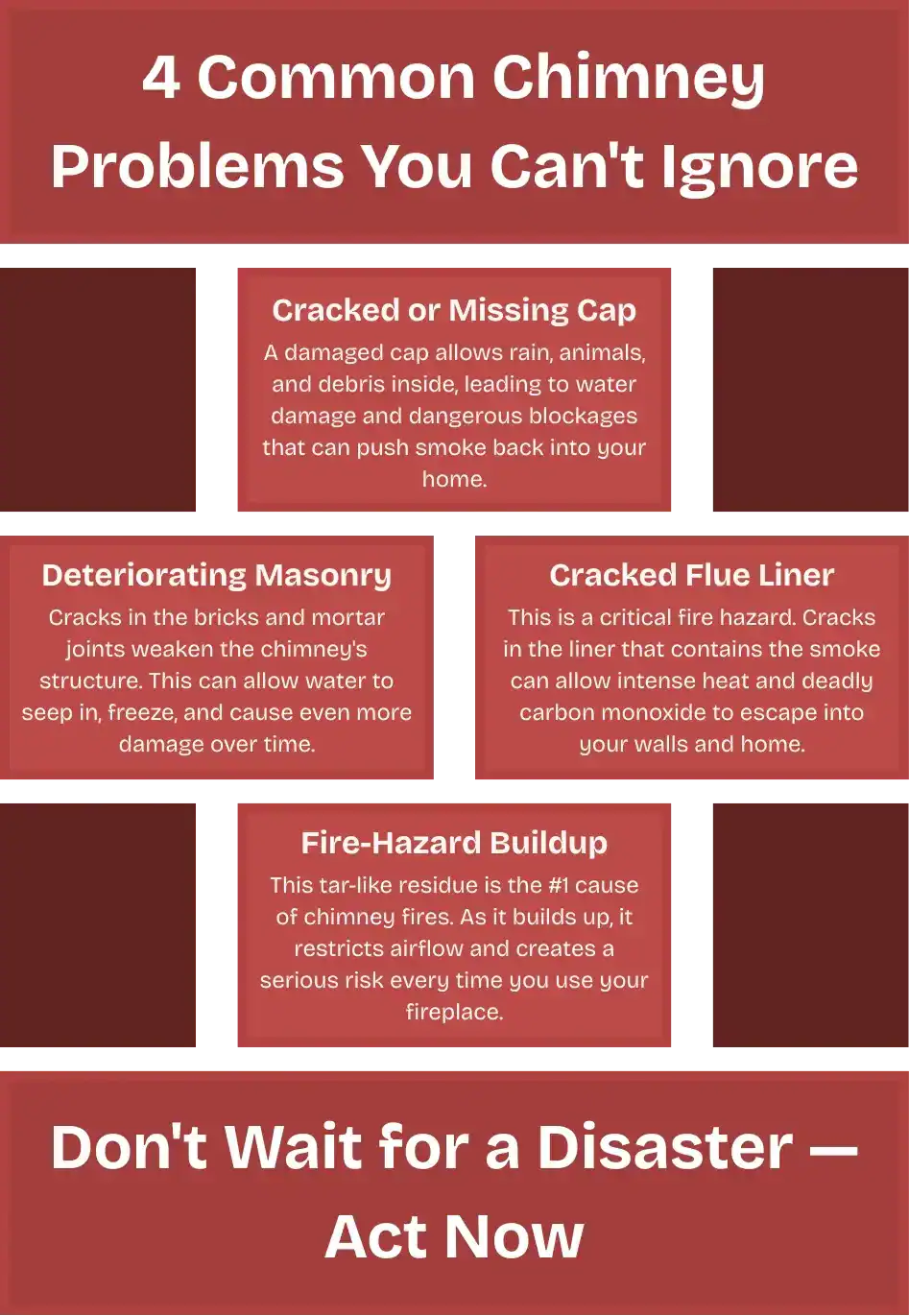 4 Common Chimney Problems You Can't Ignore

Cracked or Missing Cap

A damaged cap allows rain, animals, and debris inside, leading to water damage and dangerous blockages that can push smoke back into your home.

Deteriorating Masonry

Cracks in the bricks and mortar joints weaken the chimney's structure. This can allow water to seep in, freeze, and cause even more damage over time.

Cracked Flue Liner

This is a critical fire hazard. Cracks in the liner that contains the smoke can allow intense heat and deadly carbon monoxide to escape into your walls and home.

Fire-Hazard Buildup

This tar-like residue is the #1 cause of chimney fires. As it builds up, it restricts airflow and creates a serious risk every time you use your fireplace.

Don't Wait for a Disaster — Act Now